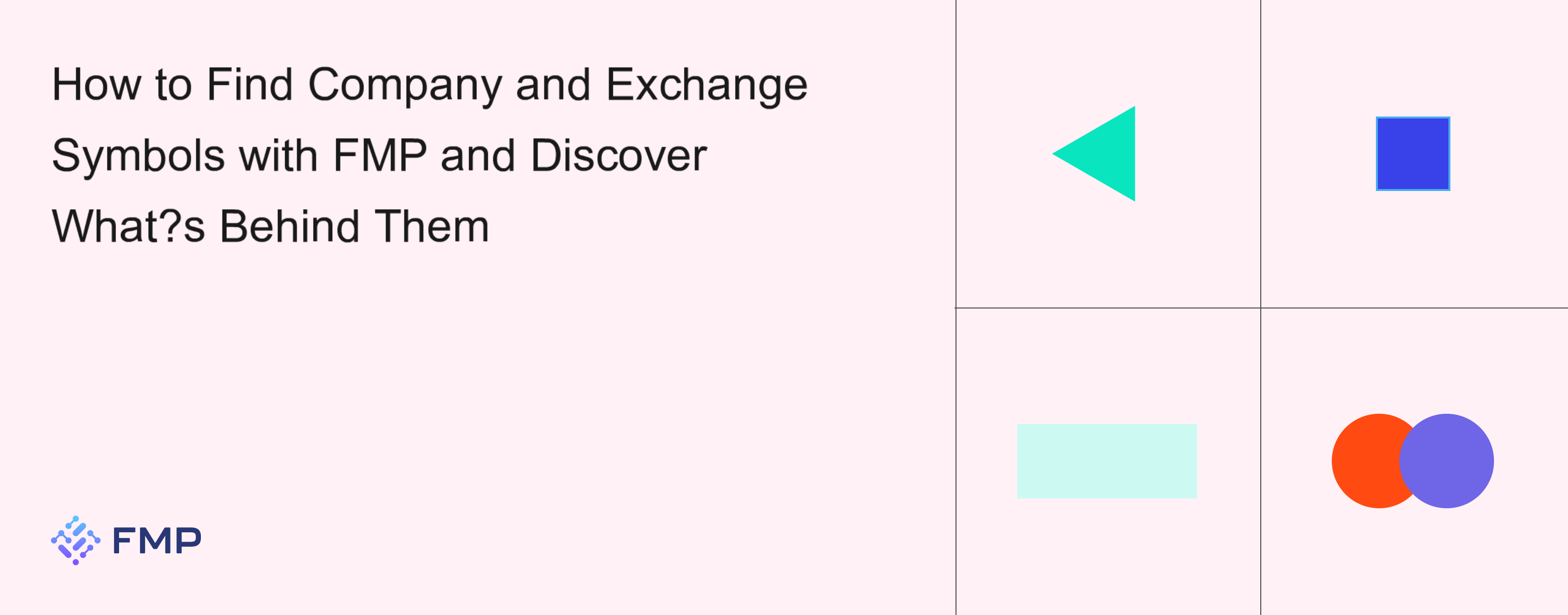 How to Find Company and Exchange Symbols with FMP and Discover What?s Behind Them

FMP