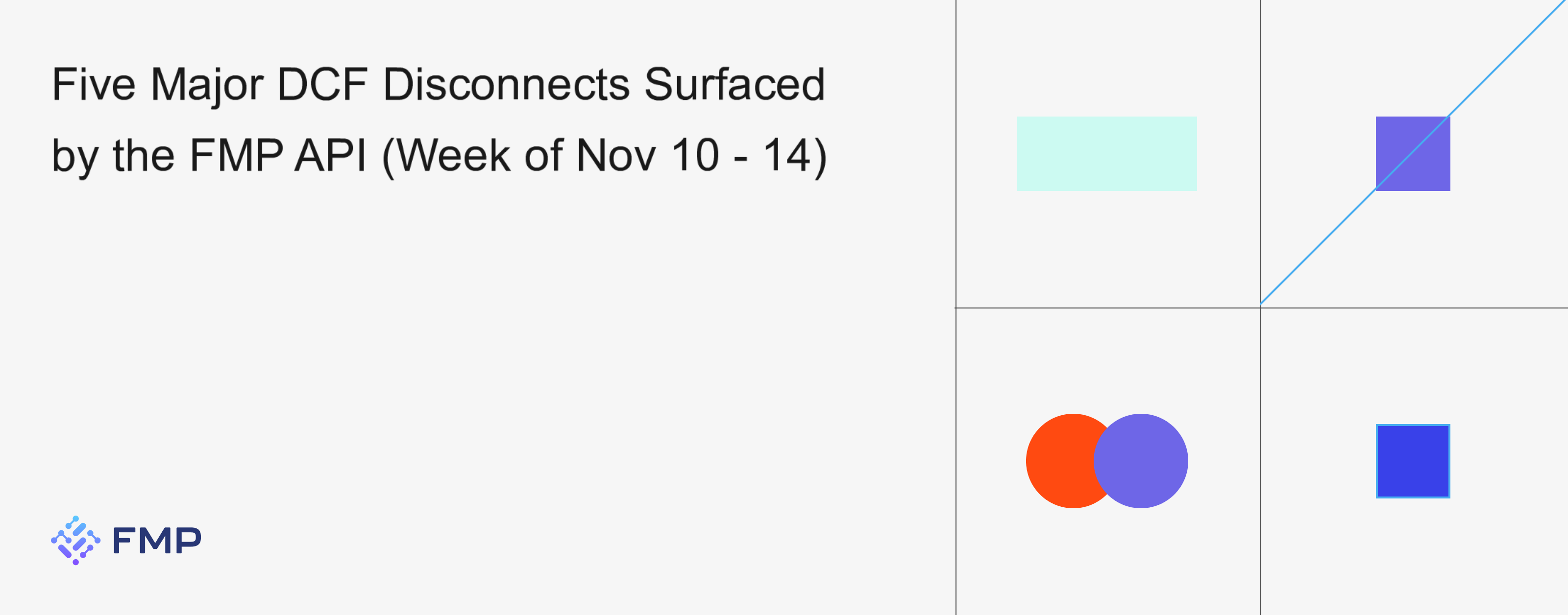 Five Major DCF Disconnects Surfaced by the FMP API (Week of Nov 10 - 14)

FMP